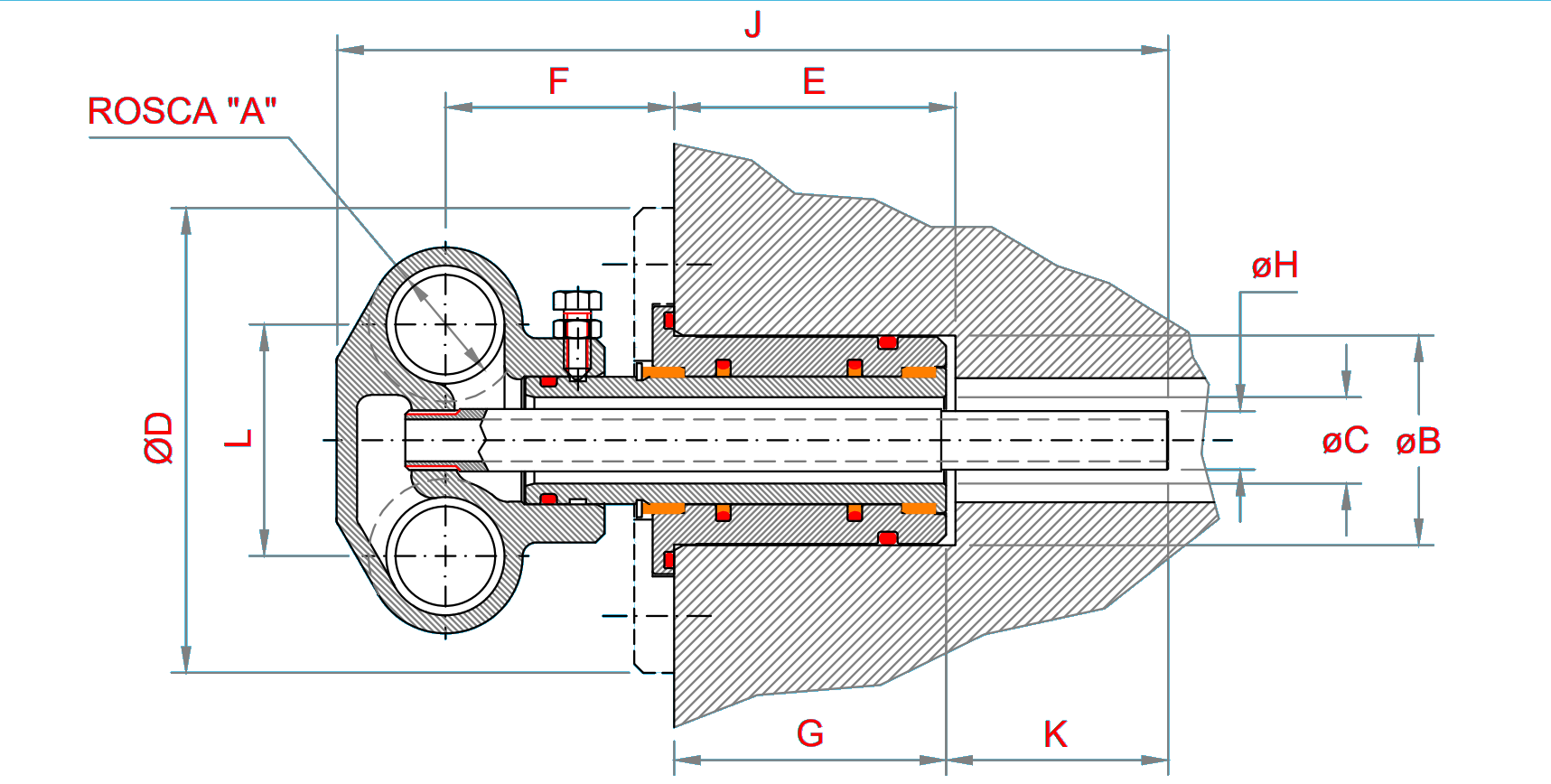 J

F

E

ROSCA "A"

øH

ØD

L

øC

øB

G

K